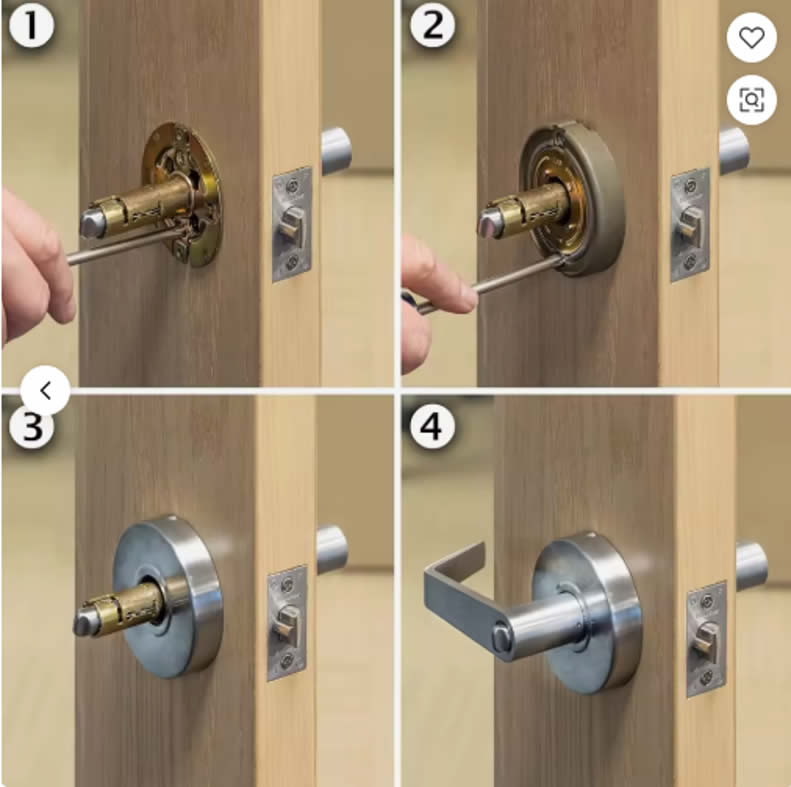 1

2

3

4