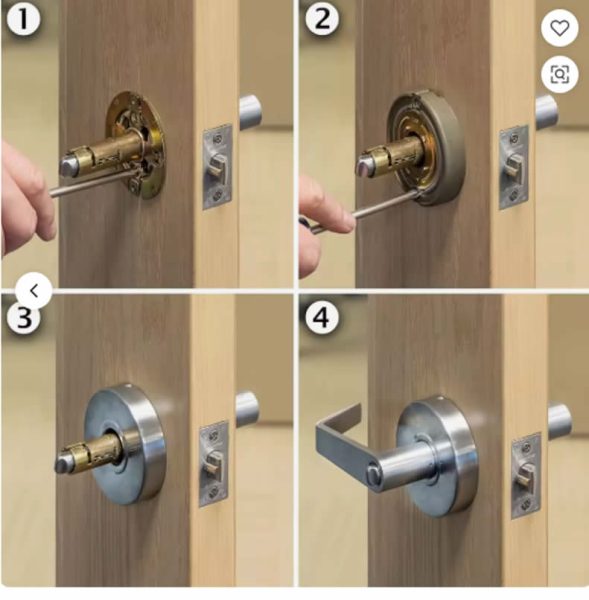 1
2
3
4